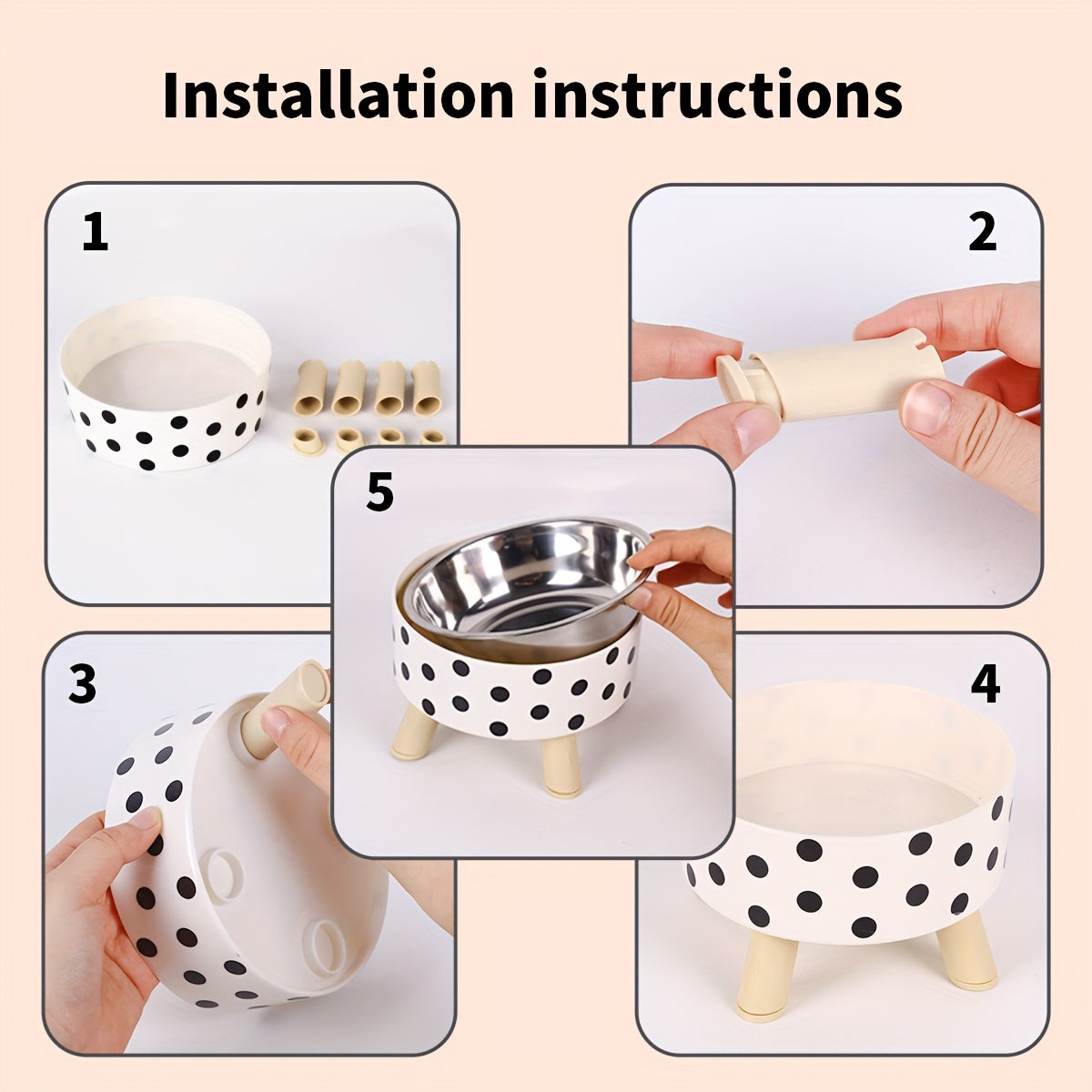 Installation instructions

1

2

5

3

4