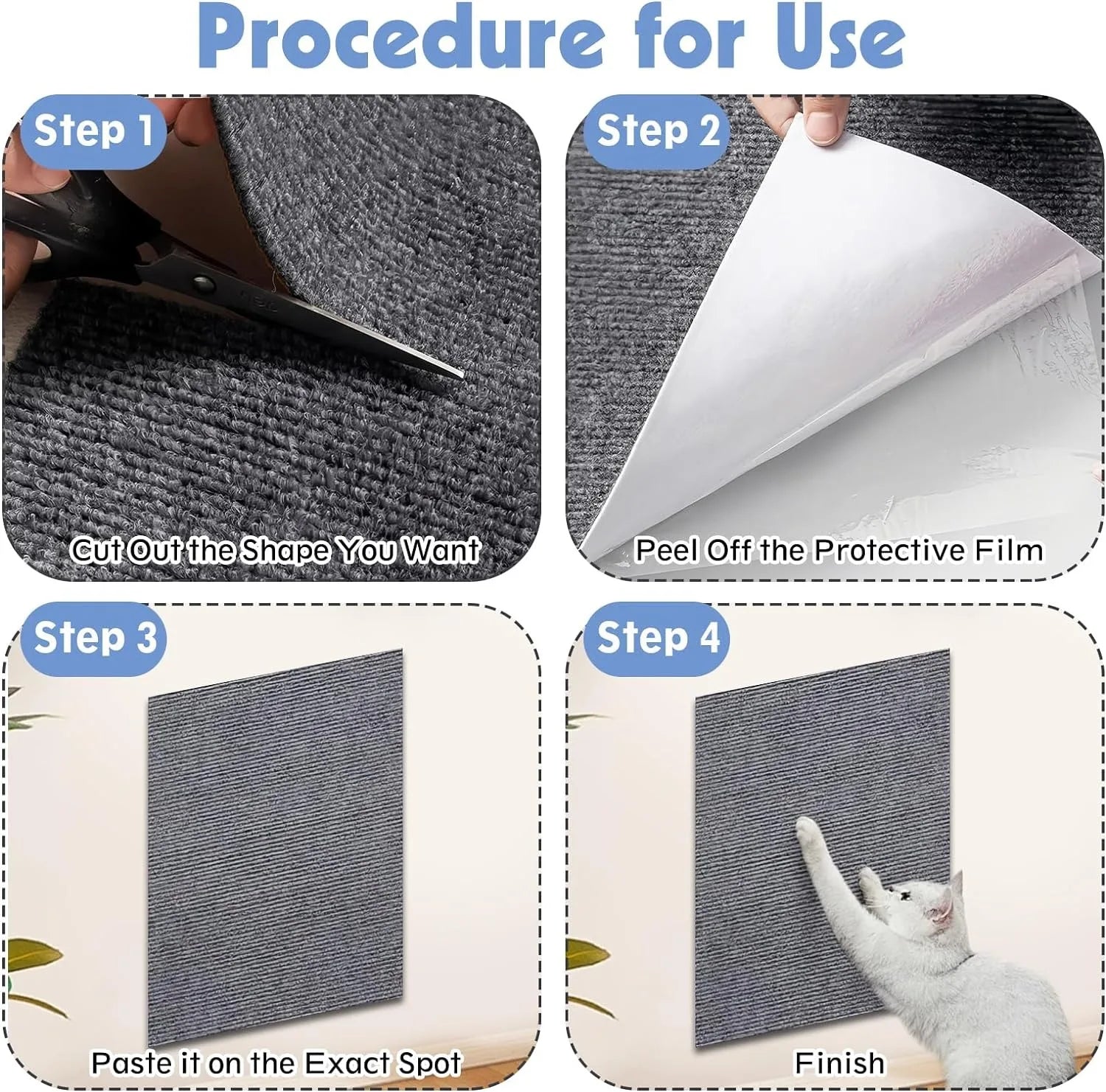 Procedure for Use

Step 1

Cut Out the Shape You Want

Step 2

Peel Off the Protective Film

Step 3

Paste it on the Exact Spot

Step 4

Finish